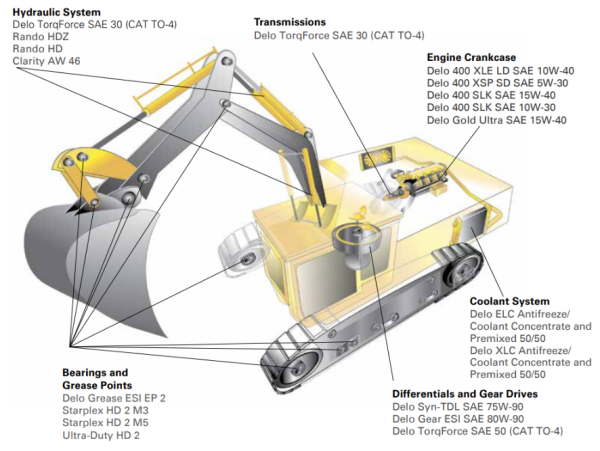 Hydraulic System
Delo TorqForce SAE 30 (CAT TO-4)
Rando HDZ
Rando HD
Clarity AW 46

Transmissions
Delo TorqForce SAE 30 (CAT TO-4)

Engine Crankcase
Delo 400 XLE LD SAE 10W-40
Delo 400 XSP SD SAE 5W-30
Delo 400 SLK SAE 15W-40
Delo 400 SLK SAE 10W-30
Delo Gold Ultra SAE 15W-40

Coolant System
Delo ELC Antifreeze/ Coolant Concentrate and Premixed 50/50
Delo XLC Antifreeze/ Coolant Concentrate and Premixed 50/50

Bearings and Grease Points
Delo Grease ESI EP 2
Starplex HD 2 M3
Starplex HD 2 M5
Ultra-Duty HD 2

Differentials and Gear Drives
Delo Syn-TDL SAE 75W-90
Delo Gear ESI SAE 80W-90
Delo TorqForce SAE 50 (CAT TO-4)